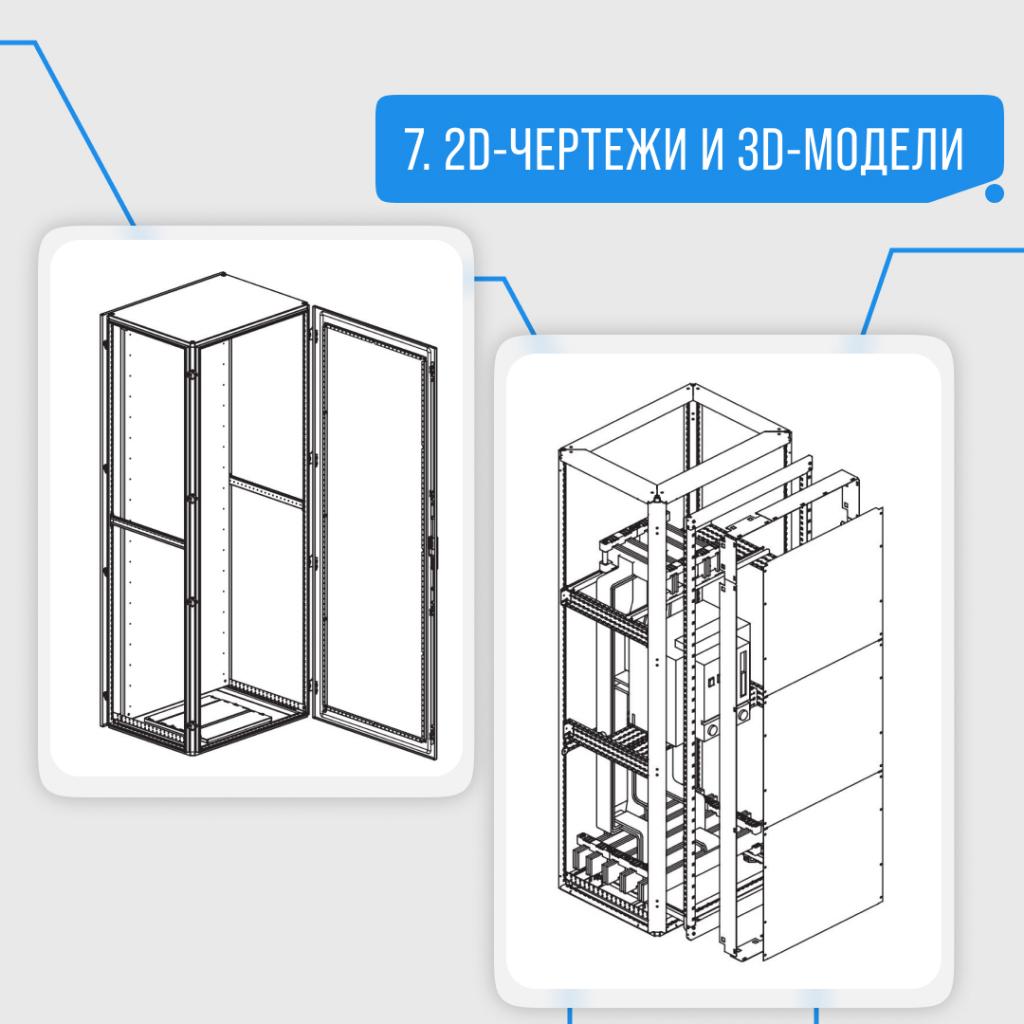 7. 2D-ЧЕРТЕЖИ И 3D-МОДЕЛИ